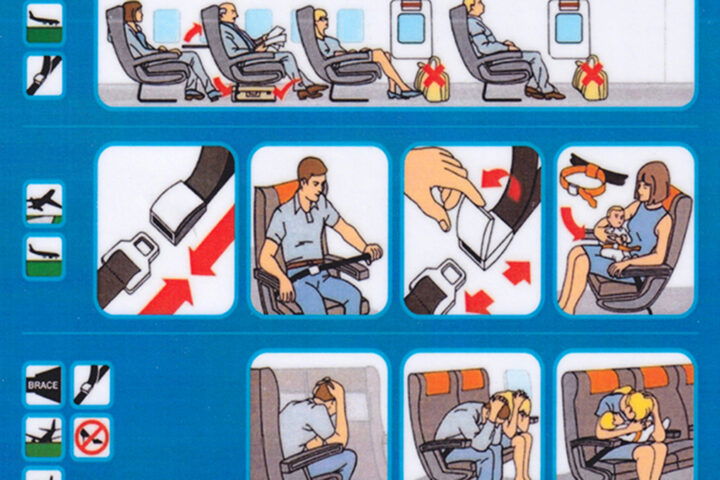 BRACE